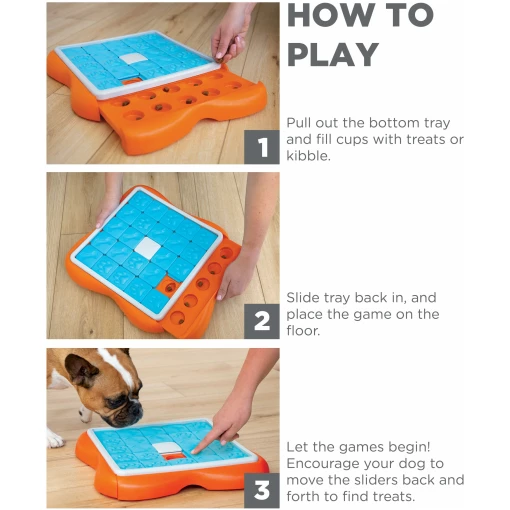 HOW TO PLAY

1

Pull out the bottom tray and fill cups with treats or kibble.

2

Slide tray back in, and place the game on the floor.

3

Let the games begin! Encourage your dog to move the sliders back and forth to find treats.